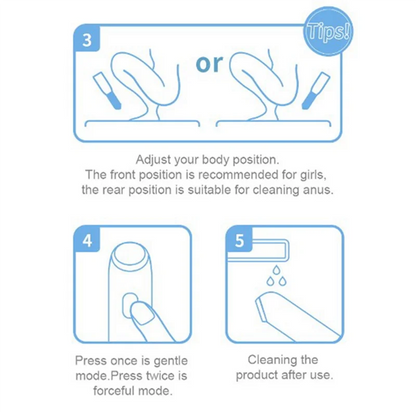 3

Tips!

or

Adjust your body position.
The front position is recommended for girls,
the rear position is suitable for cleaning anus.

4

Press once is gentle mode.Press twice is forceful mode.

5

Cleaning the product after use.